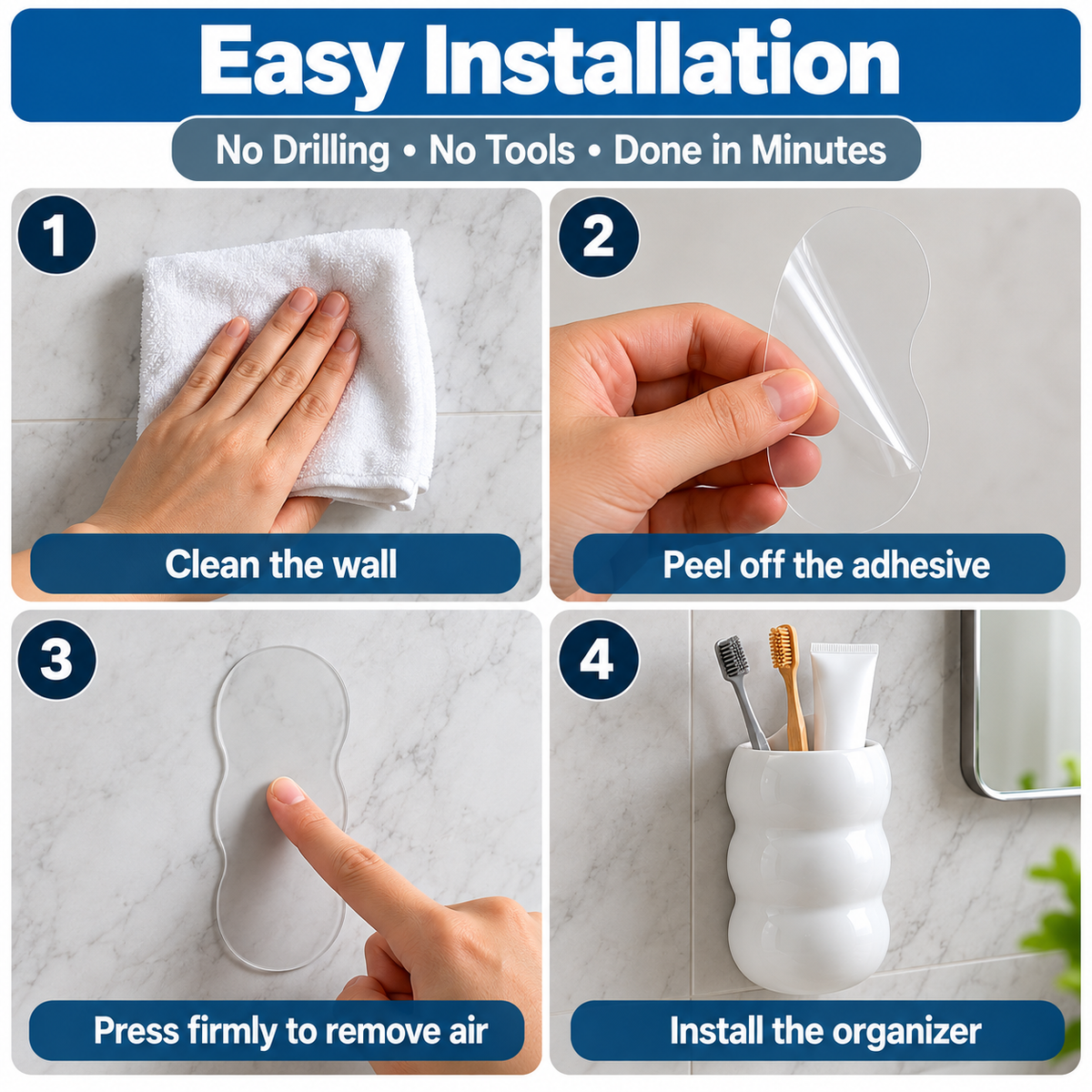 Easy Installation

No Drilling • No Tools • Done in Minutes

1

Clean the wall

2

Peel off the adhesive

3

Press firmly to remove air

4

Install the organizer